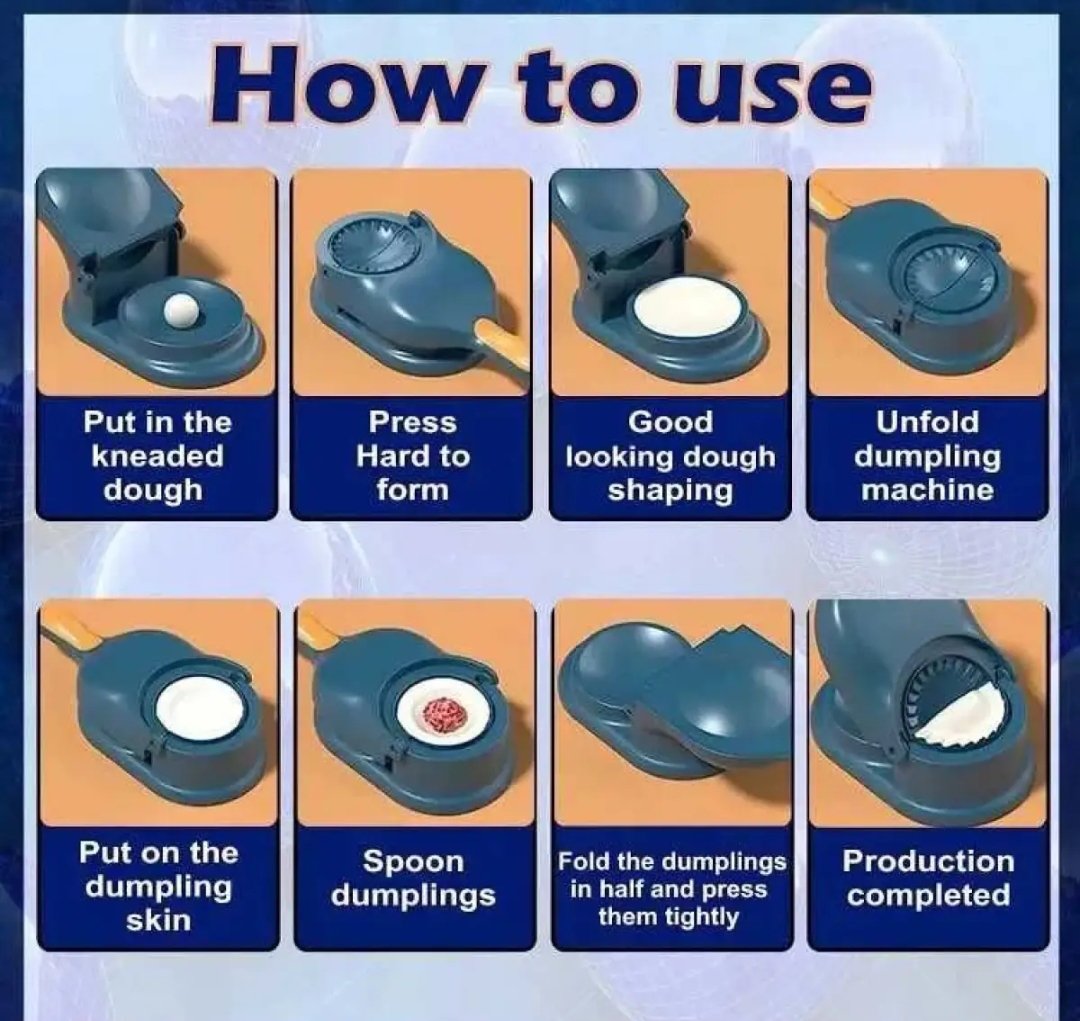 How to use

Put in the kneaded dough

Press Hard to form

Good looking dough shaping

Unfold dumpling machine

Put on the dumpling skin

Spoon dumplings

Fold the dumplings in half and press them tightly

Production completed