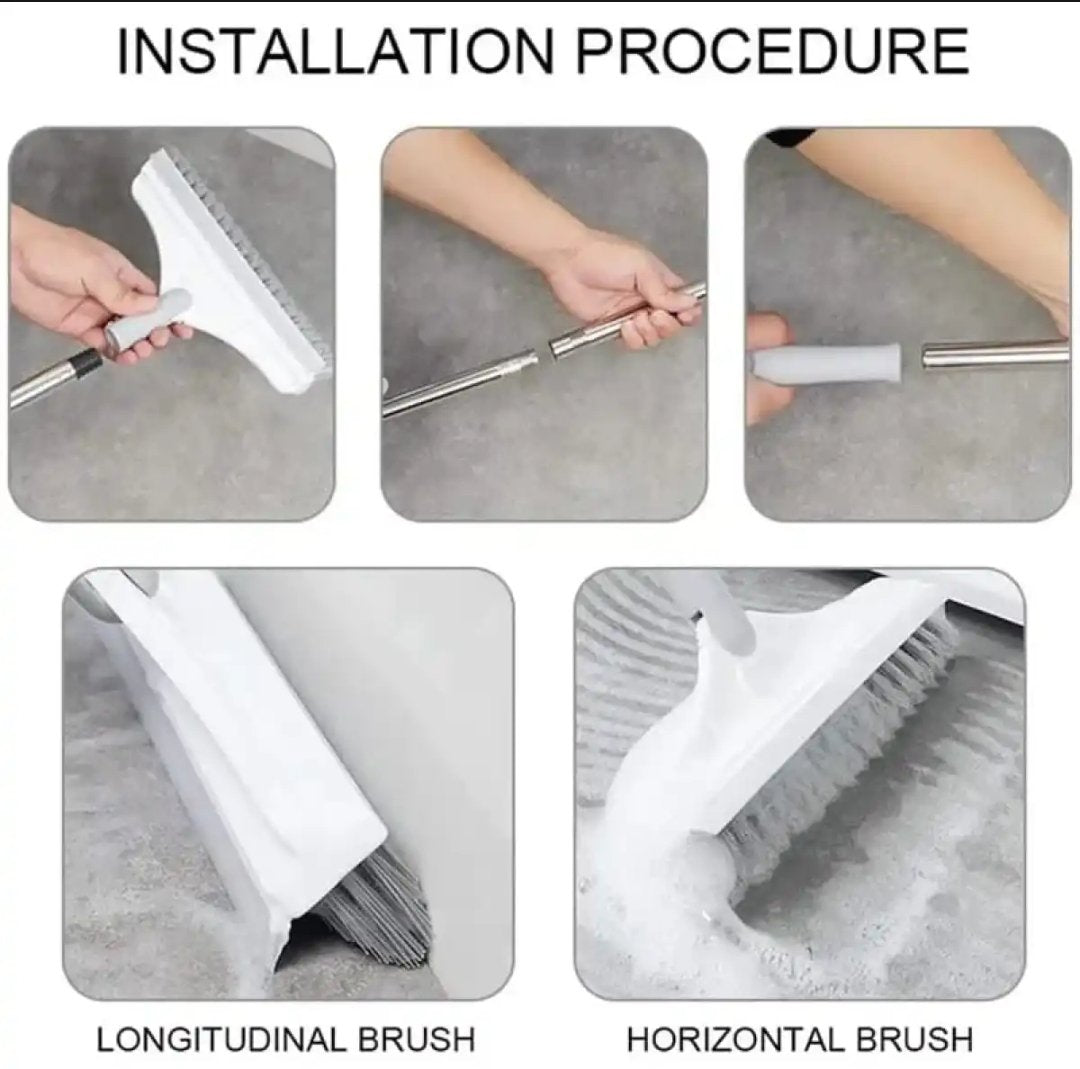 INSTALLATION PROCEDURE

LONGITUDINAL BRUSH

HORIZONTAL BRUSH