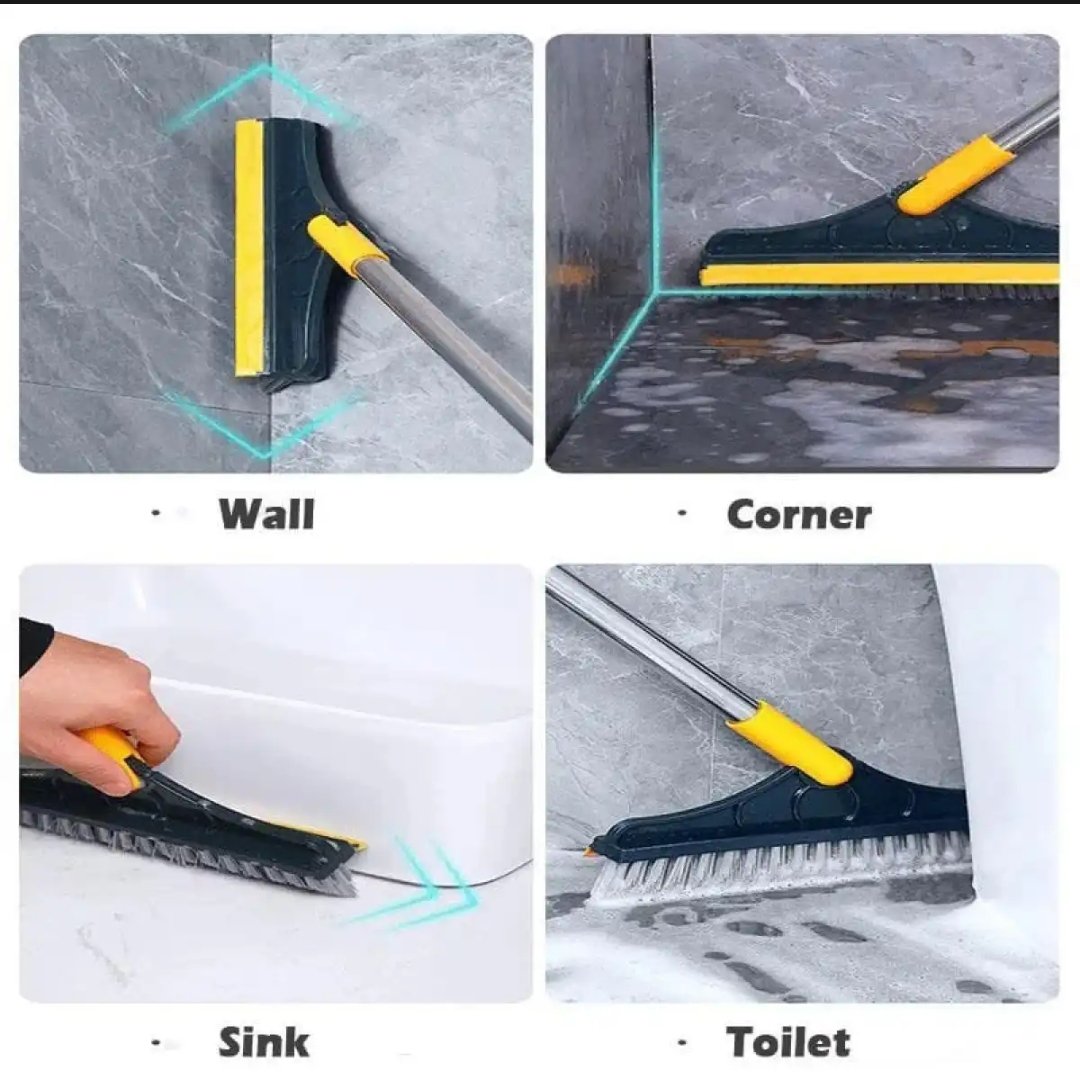 · Wall

· Corner

· Sink

· Toilet