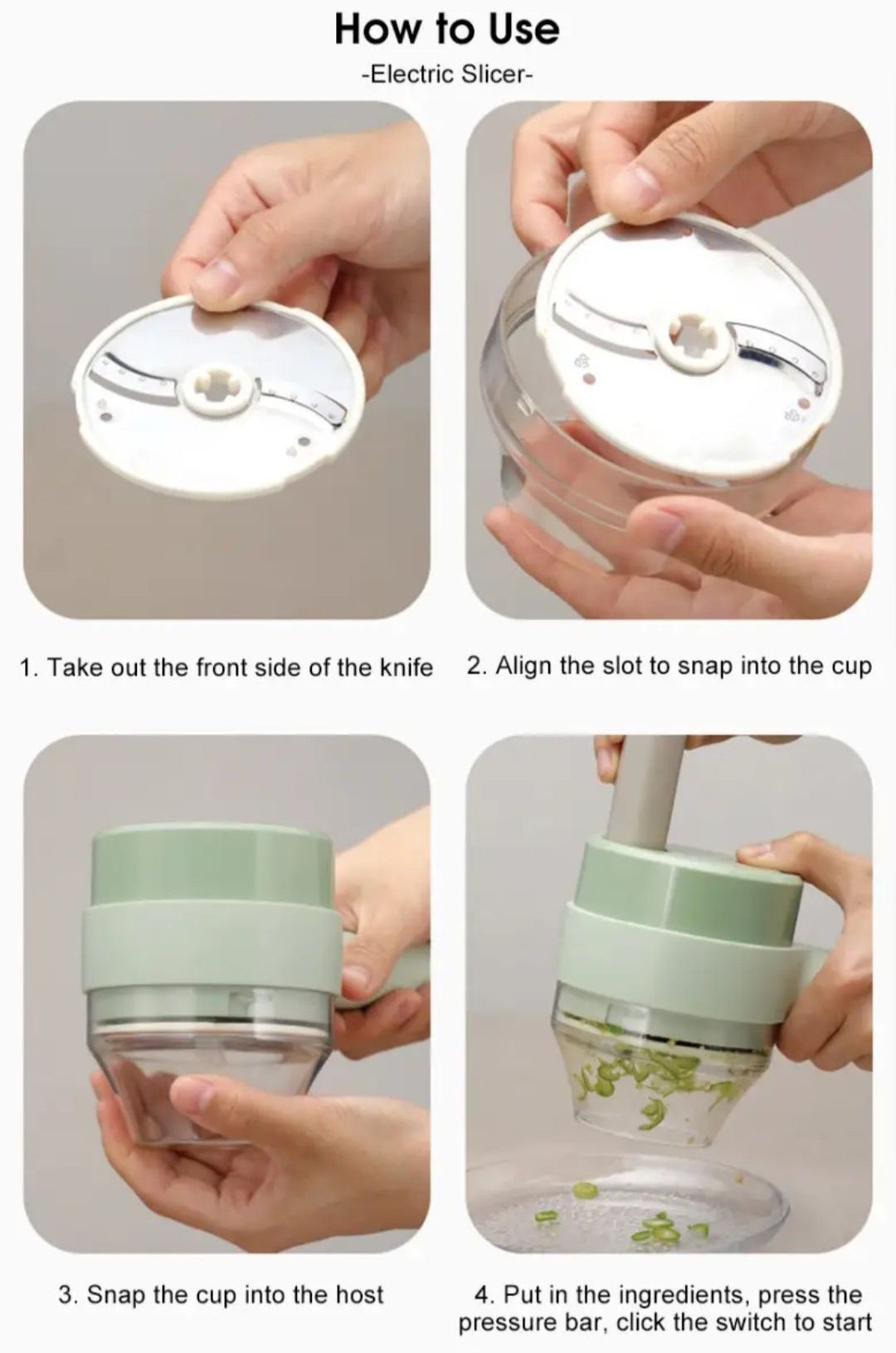 How to Use

-Electric Slicer-

1. Take out the front side of the knife

2. Align the slot to snap into the cup

3. Snap the cup into the host

4. Put in the ingredients, press the pressure bar, click the switch to start