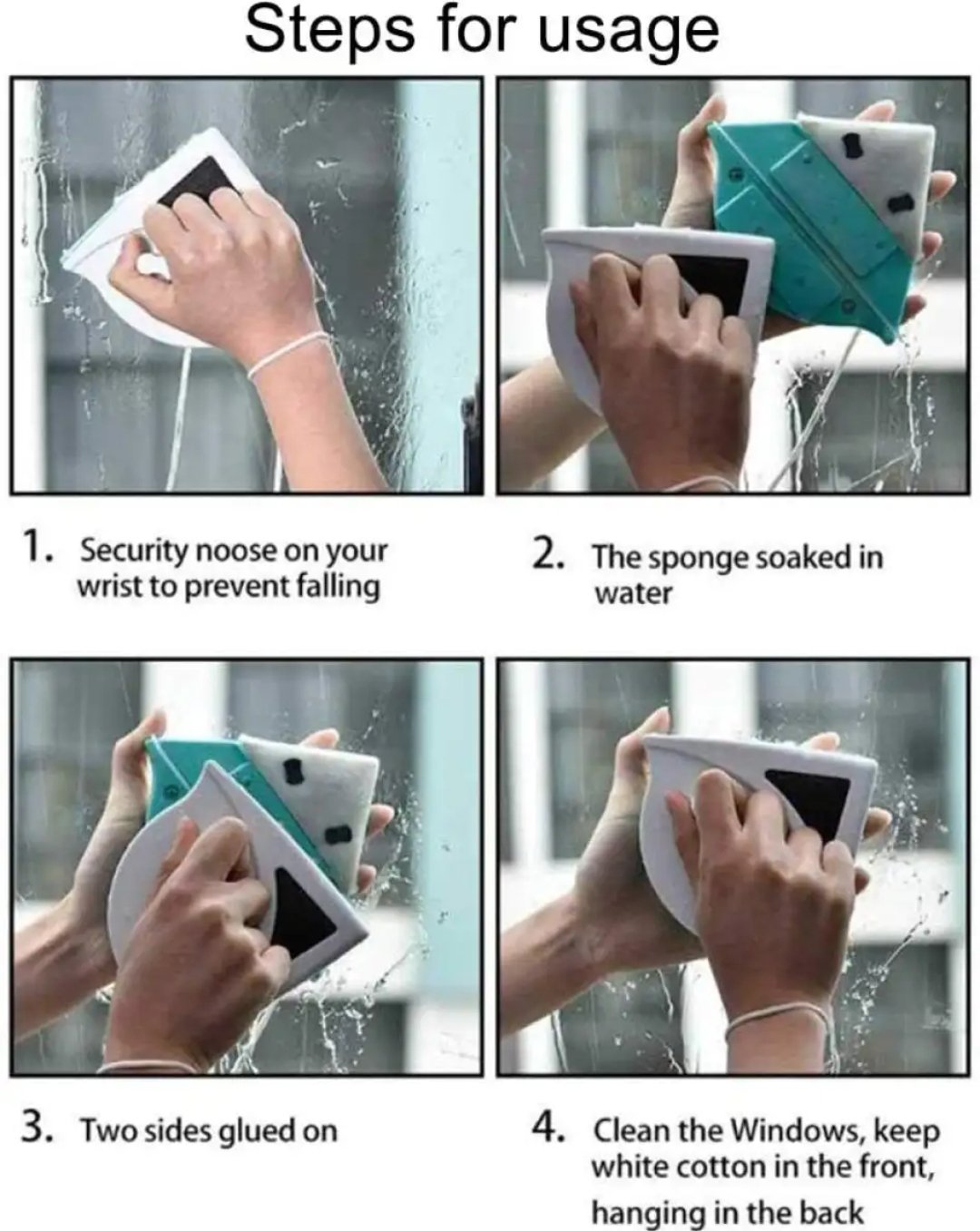 Steps for usage

1. Security noose on your wrist to prevent falling

2. The sponge soaked in water

3. Two sides glued on

4. Clean the Windows, keep white cotton in the front, hanging in the back